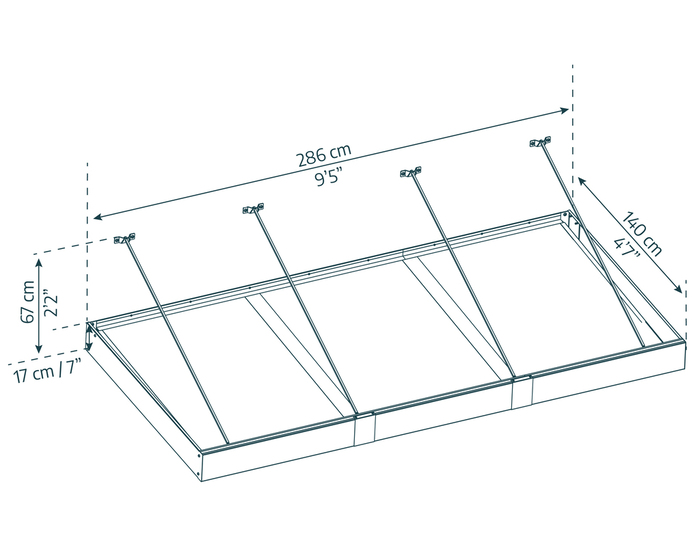 286 cm
9'5"

140 cm
4'7"

67 cm
2'2"

17 cm / 7"